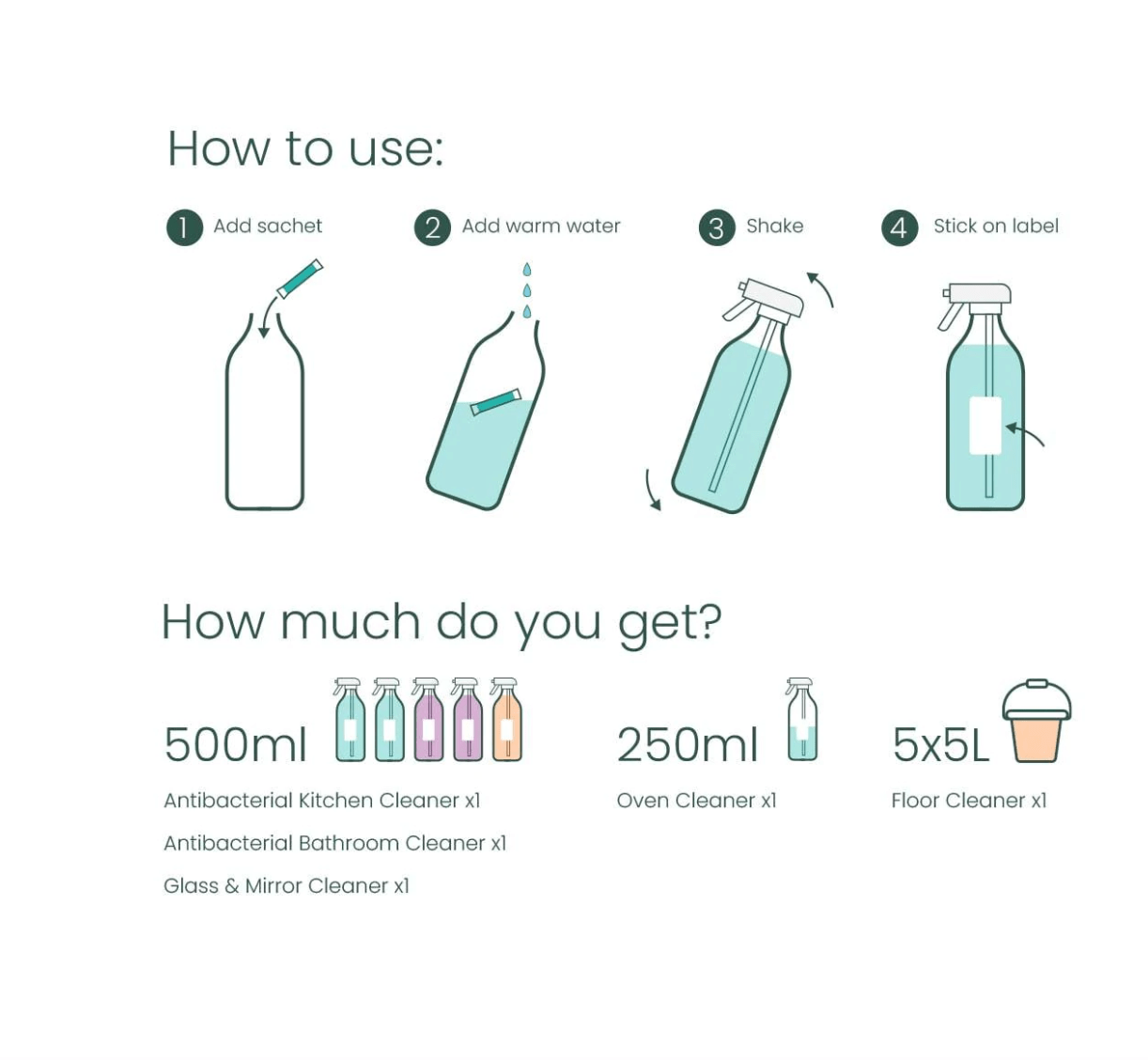 How to use:

1 Add sachet

2 Add warm water

3 Shake

4 Stick on label

How much do you get?

500ml

Antibacterial Kitchen Cleaner x1

Antibacterial Bathroom Cleaner x1

Glass & Mirror Cleaner x1

250ml

Oven Cleaner x1

5x5L

Floor Cleaner x1