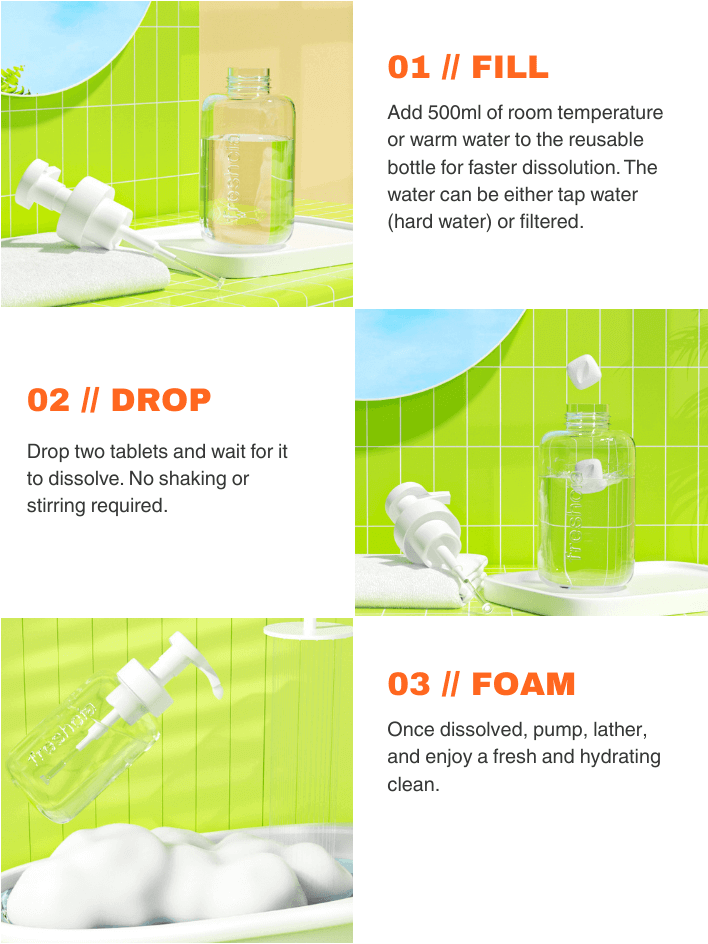 freshora

01 // FILL

Add 500ml of room temperature or warm water to the reusable bottle for faster dissolution. The water can be either tap water (hard water) or filtered.

02 // DROP

Drop two tablets and wait for it to dissolve. No shaking or stirring required.

freshora

freshora

03 // FOAM

Once dissolved, pump, lather, and enjoy a fresh and hydrating clean.