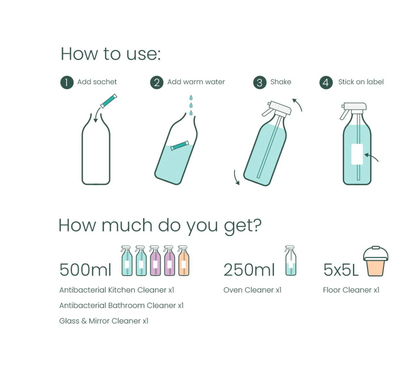 How to use:

1 Add sachet

2 Add warm water

3 Shake

4 Stick on label

How much do you get?

500ml

Antibacterial Kitchen Cleaner x1

Antibacterial Bathroom Cleaner x1

Glass & Mirror Cleaner x1

250ml

Oven Cleaner x1

5x5L

Floor Cleaner x1